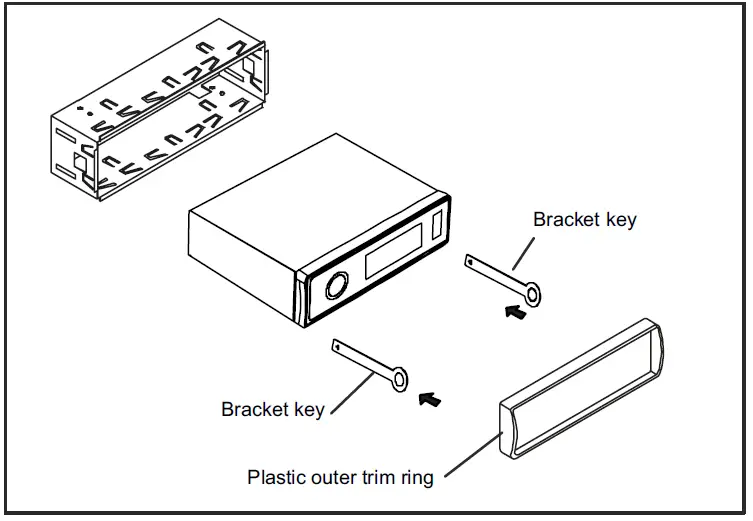 Bracket key

Bracket key

Plastic outer trim ring