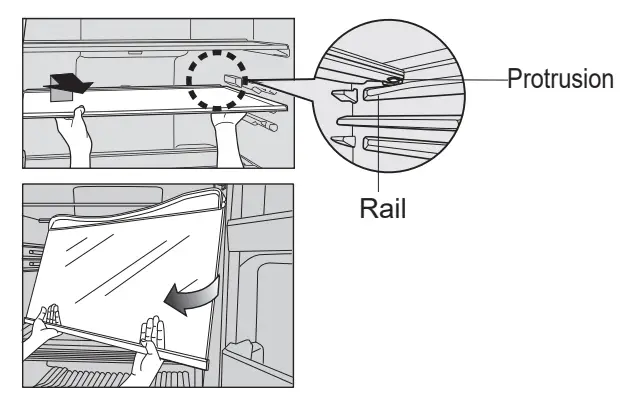 Protrusion
Rail