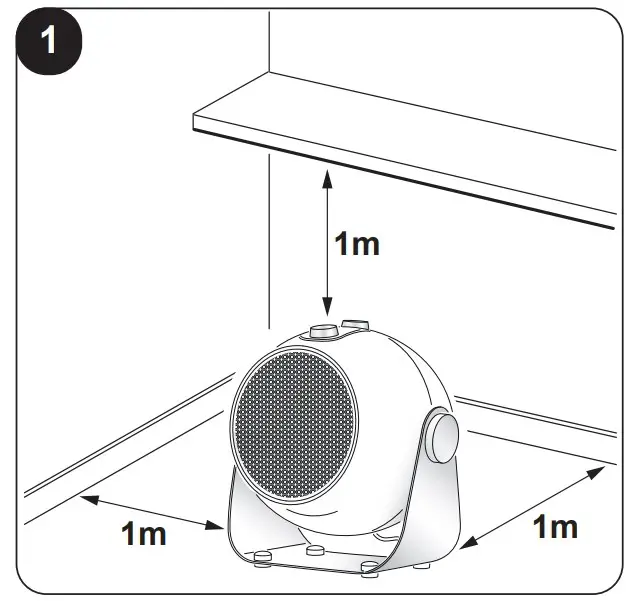 1

1m

1m

1m