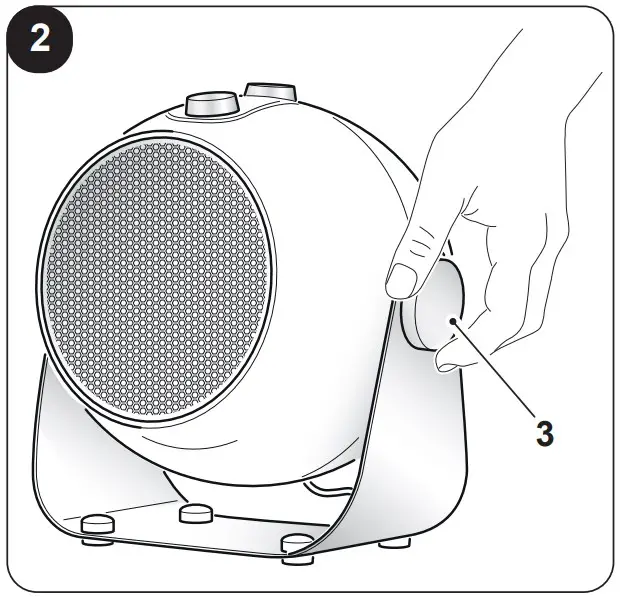 2

3