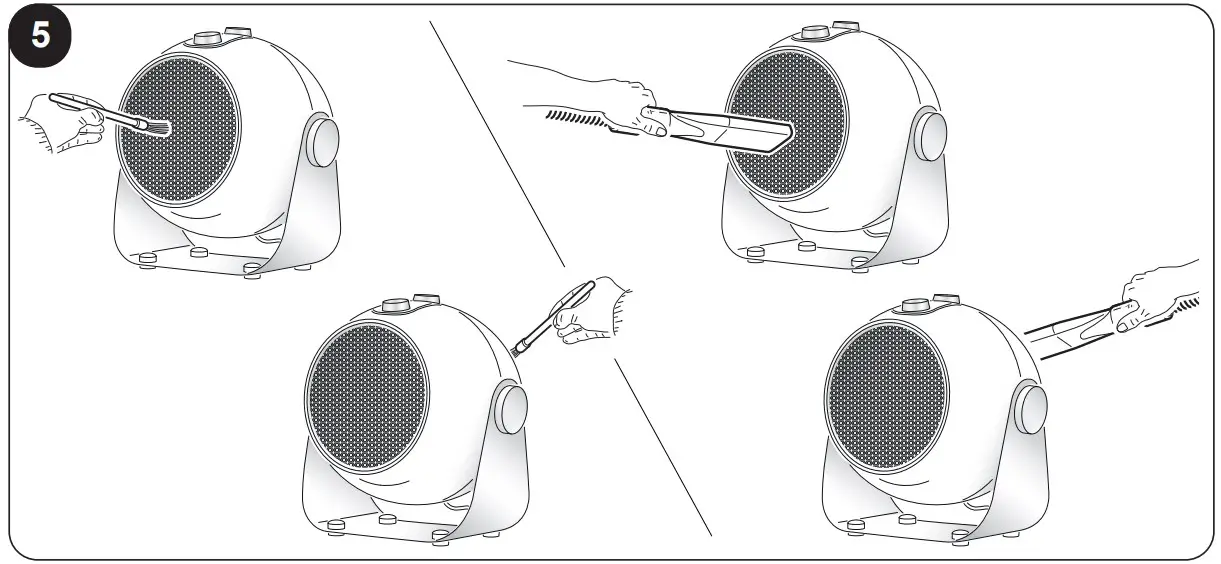 5