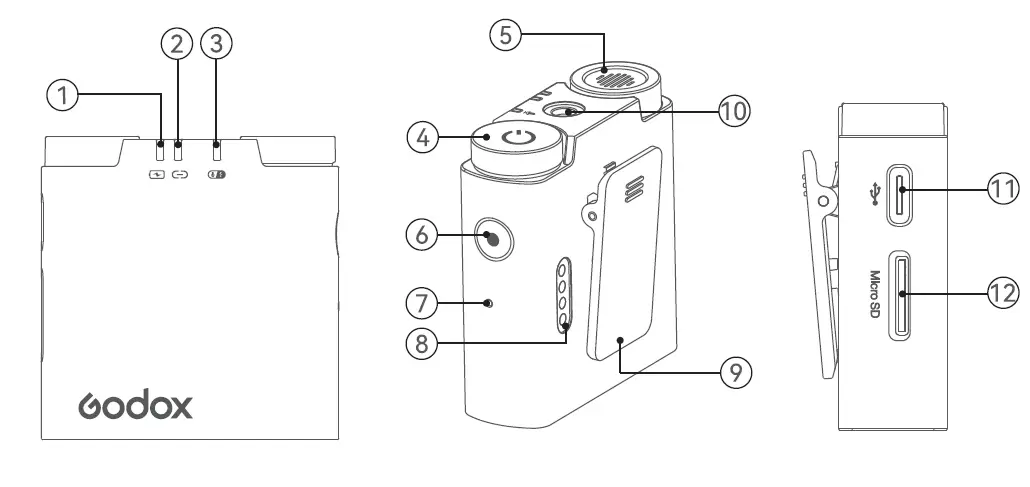 1
2
3
Godox
5
10
4
6
7
8
9
11
Micro SD
12