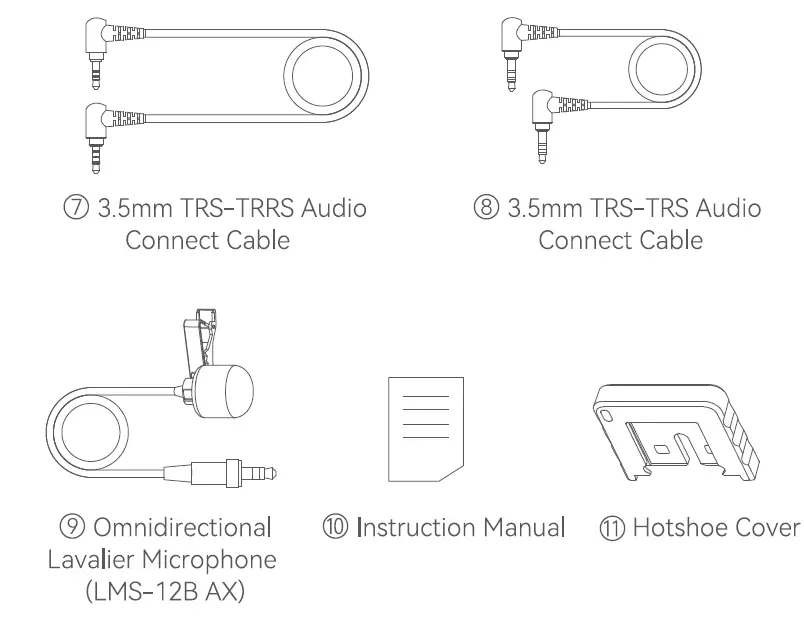 ⑦ 3.5mm TRS-TRRS Audio Connect Cable

⑧ 3.5mm TRS-TRS Audio Connect Cable

⑨ Omnidirectional Lavalier Microphone (LMS-12B AX)

⑩ Instruction Manual

⑪ Hotshoe Cover