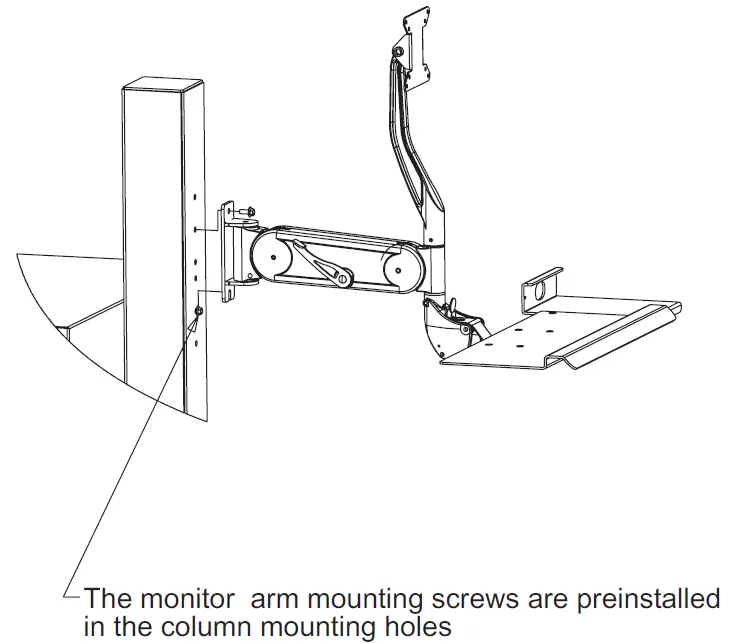 The monitor arm mounting screws are preinstalled in the column mounting holes