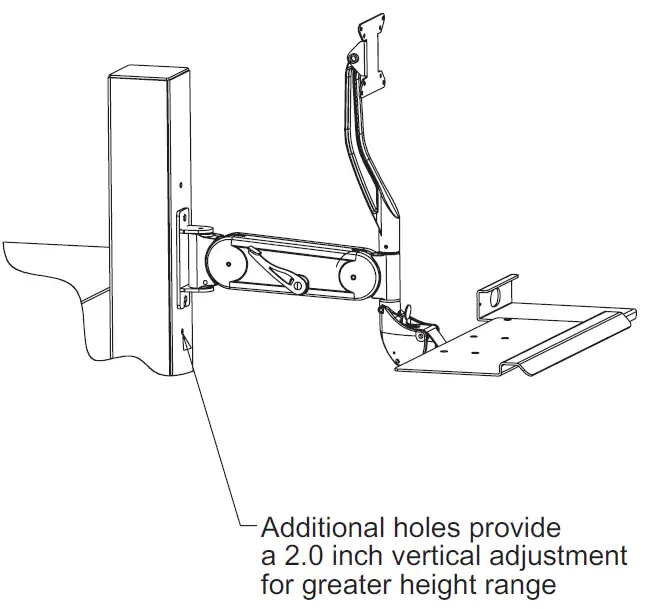 Additional holes provide a 2.0 inch vertical adjustment for greater height range