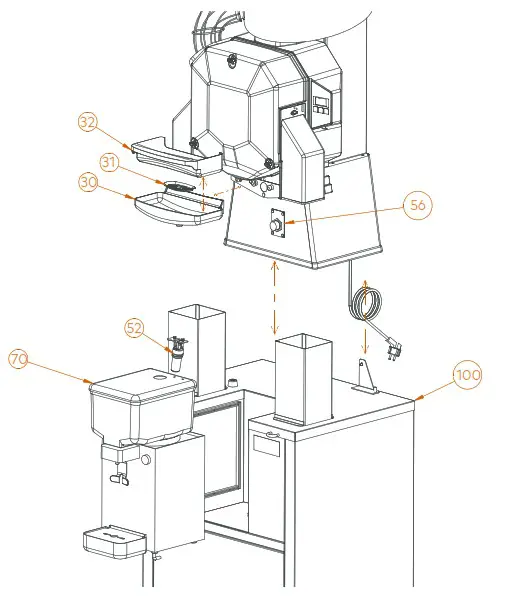 32
31
30
56
52
70
100