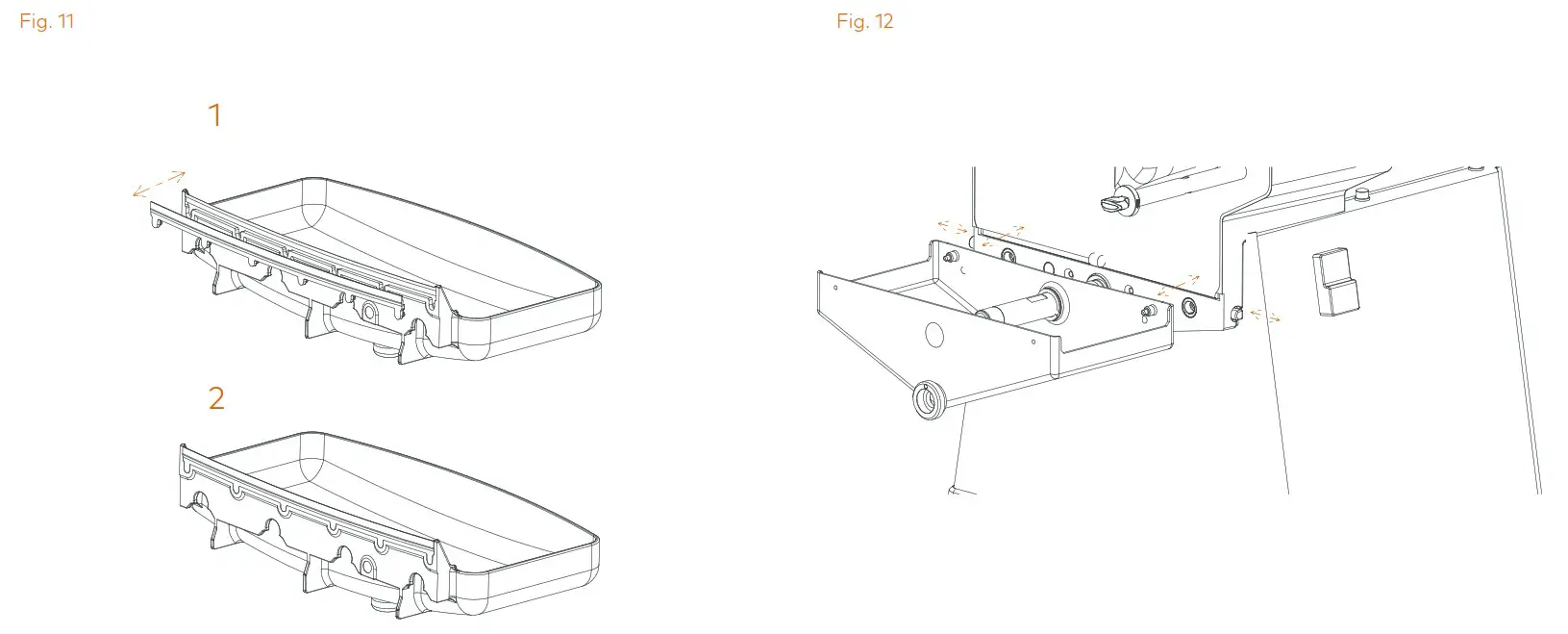 Fig. 11

1

2

Fig. 12