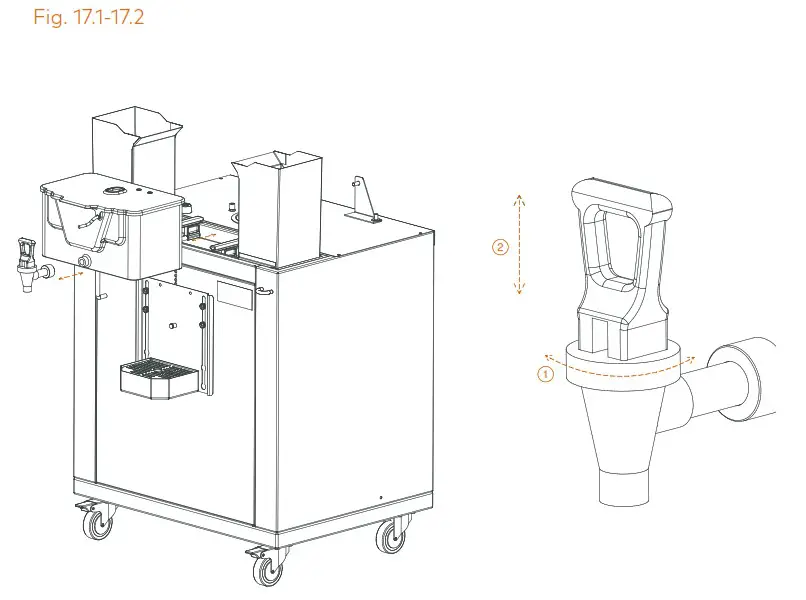 Fig. 17.1-17.2

2

1