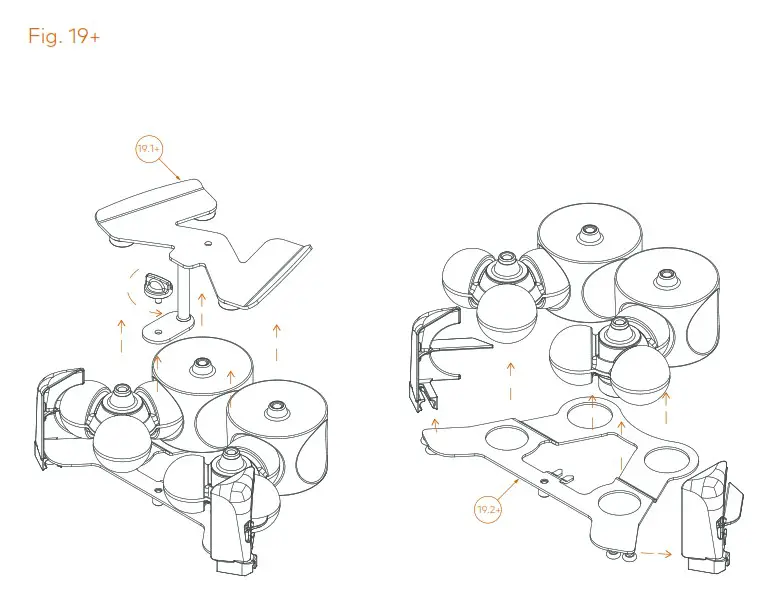 Fig. 19+

19.1+

19.2+