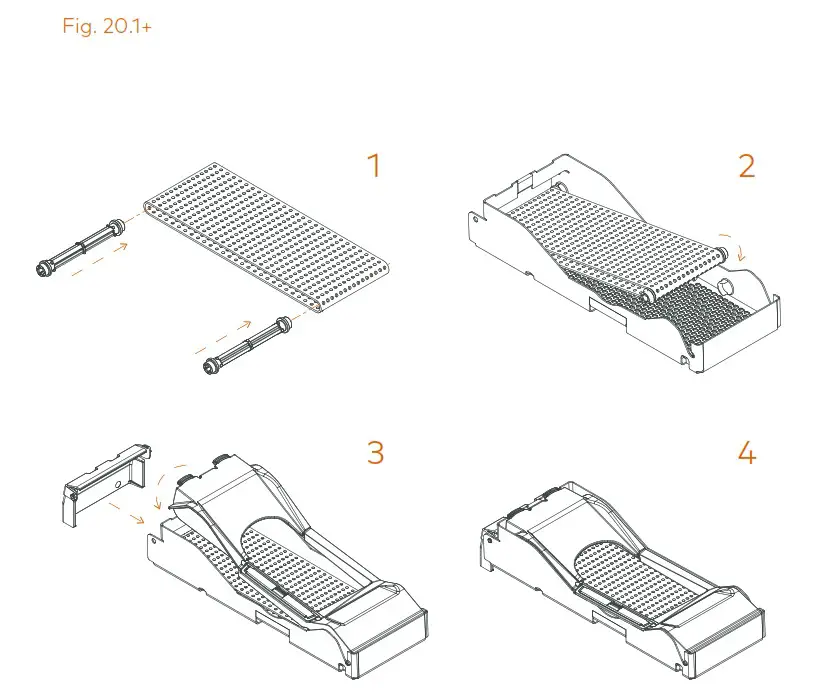 Fig. 20.1+

1

2

3

4