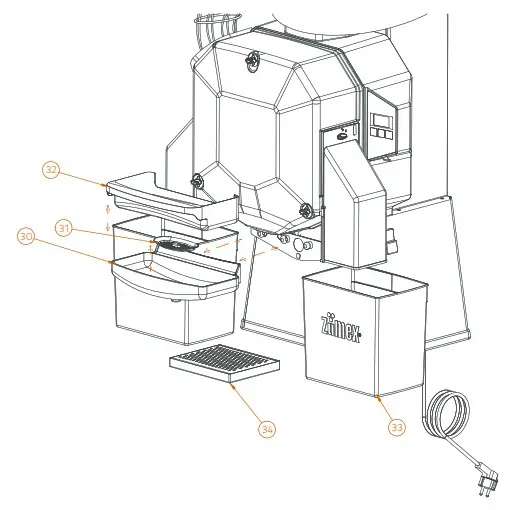 32

31

30

zumex

34

33