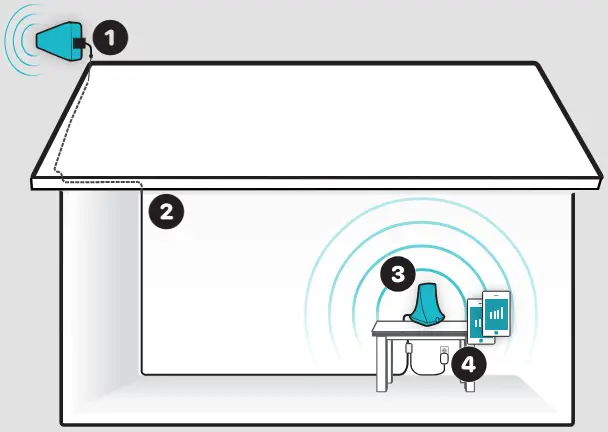 1

2

3

4