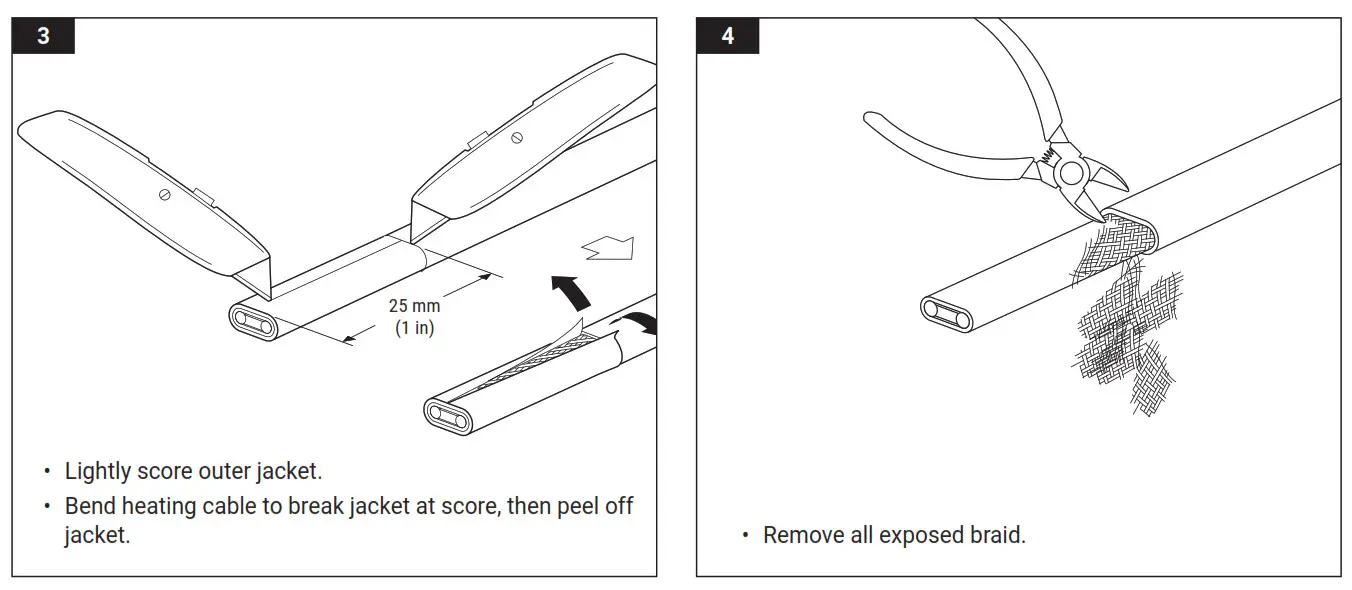 3

25 mm
(1 in)

• Lightly score outer jacket.
• Bend heating cable to break jacket at score, then peel off jacket.

4

• Remove all exposed braid.