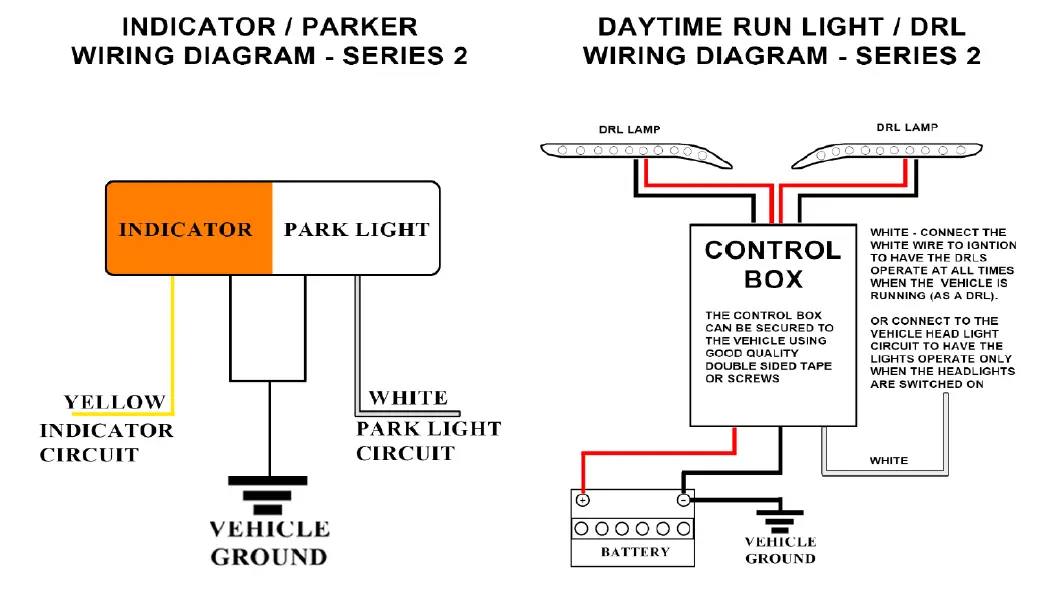 INDICATOR / PARKER
WIRING DIAGRAM - SERIES 2

INDICATOR

PARK LIGHT

YELLOW
INDICATOR
CIRCUIT

WHITE
PARK LIGHT
CIRCUIT

VEHICLE
GROUND

DAYTIME RUN LIGHT / DRL
WIRING DIAGRAM - SERIES 2

DRL LAMP

DRL LAMP

CONTROL BOX

THE CONTROL BOX CAN BE SECURED TO THE VEHICLE USING GOOD QUALITY DOUBLE SIDED TAPE OR SCREWS

WHITE - CONNECT THE WHITE WIRE TO IGNTION TO HAVE THE DRLS OPERATE AT ALL TIMES WHEN THE VEHICLE IS RUNNING (AS A DRL).

OR CONNECT TO THE VEHICLE HEAD LIGHT CIRCUIT TO HAVE THE LIGHTS OPERATE ONLY WHEN THE HEADLIGHTS ARE SWITCHED ON

WHITE

+

-

BATTERY

VEHICLE
GROUND