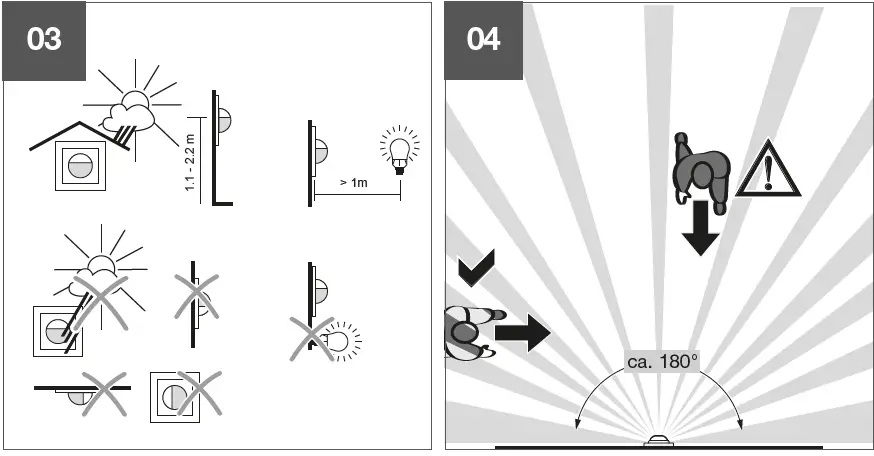 03

1.1 - 2.2 m

> 1m

04

ca. 180°