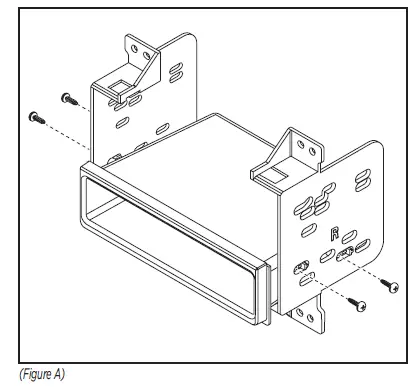 R

(Figure A)