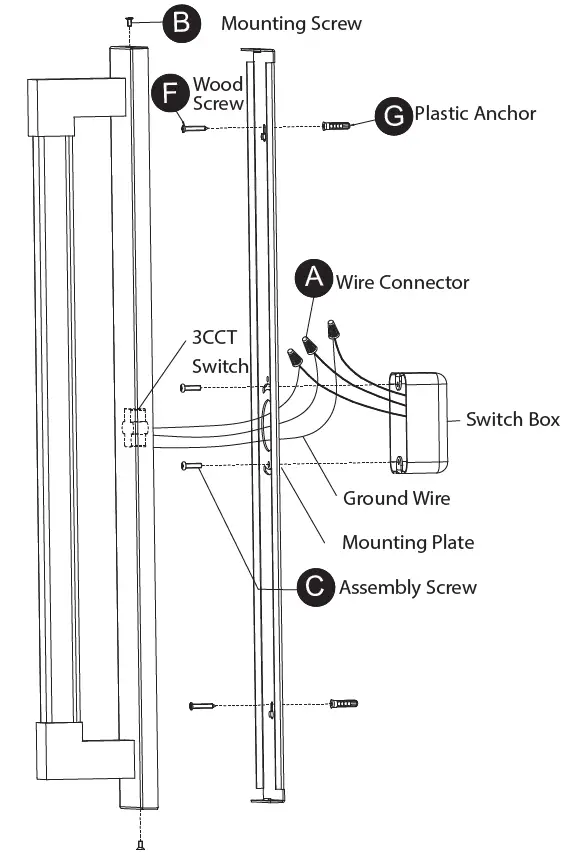 B Mounting Screw

F Wood Screw

G Plastic Anchor

A Wire Connector

3CCT Switch

Switch Box

Ground Wire

Mounting Plate

C Assembly Screw