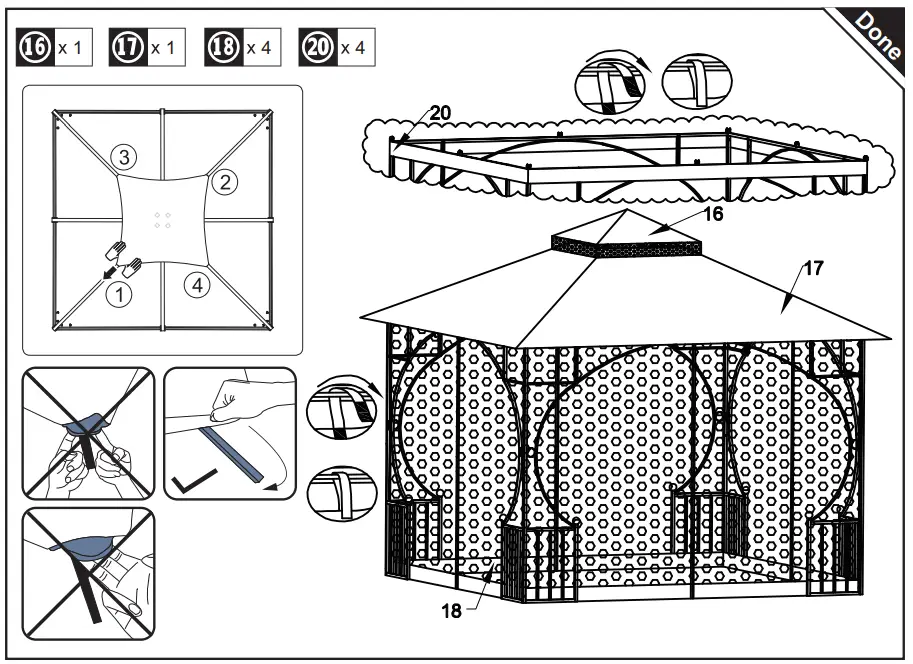 16 x 1 17 x 1 18 x 4 20 x 4

Done

3
2
1
4

20
16
17
18