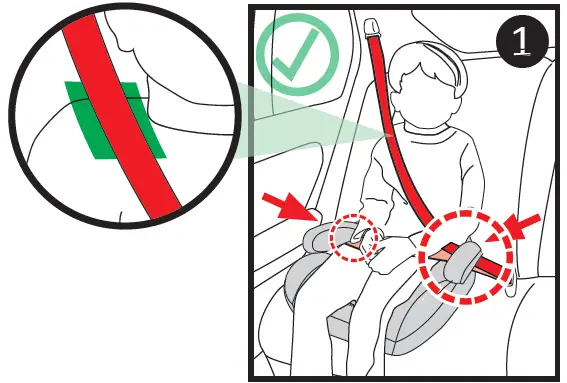 1