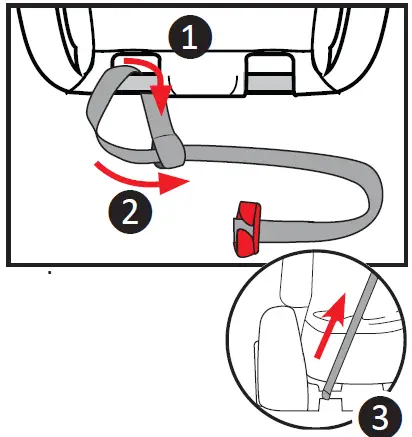 1
2
3