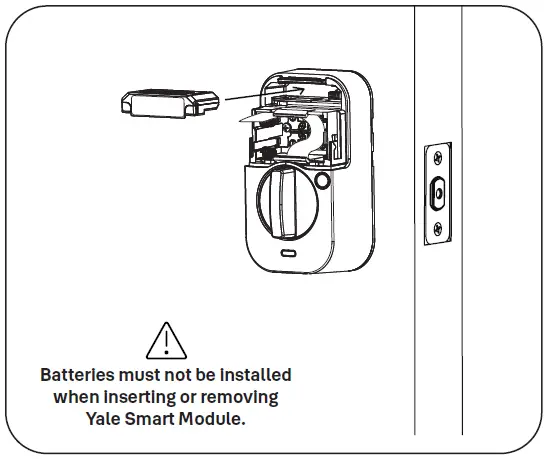 Batteries must not be installed when inserting or removing Yale Smart Module.