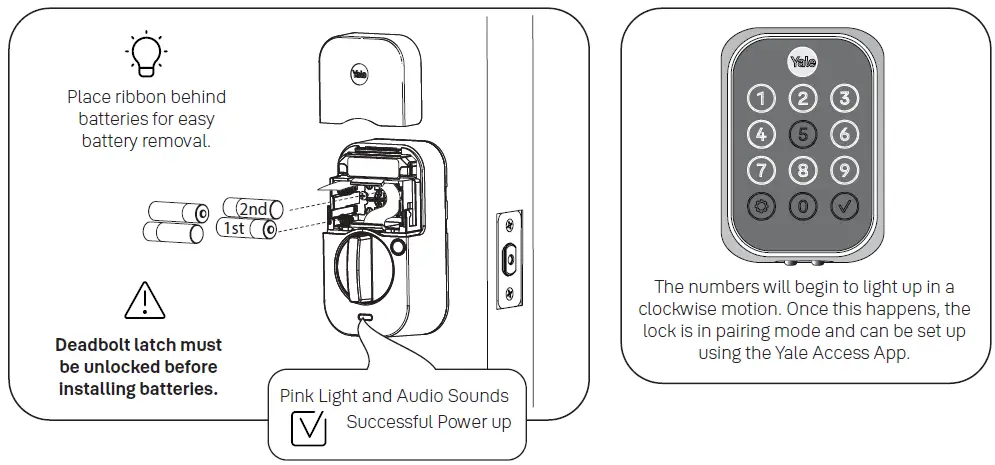 Place ribbon behind batteries for easy battery removal.

Yale

2nd

1st

Deadbolt latch must be unlocked before installing batteries.

Pink Light and Audio Sounds

Successful Power up

Yale

1 2 3
4 5 6
7 8 9
0

The numbers will begin to light up in a clockwise motion. Once this happens, the lock is in pairing mode and can be set up using the Yale Access App.