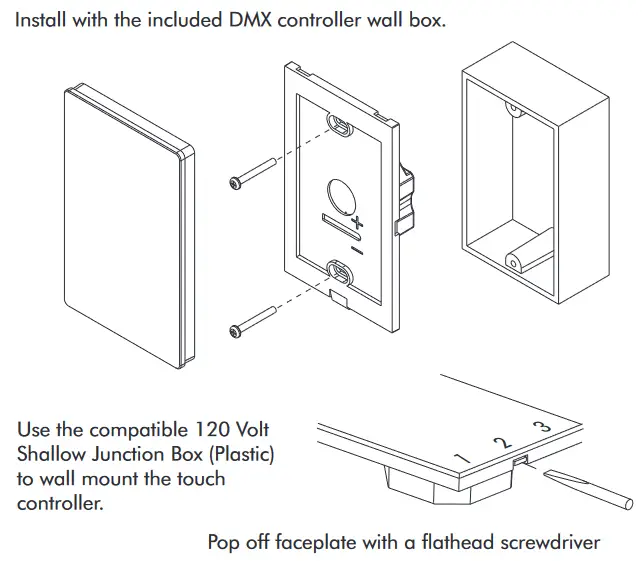 Install with the included DMX controller wall box.

+

−

Use the compatible 120 Volt Shallow Junction Box (Plastic) to wall mount the touch controller.

1 2 3

Pop off faceplate with a flathead screwdriver