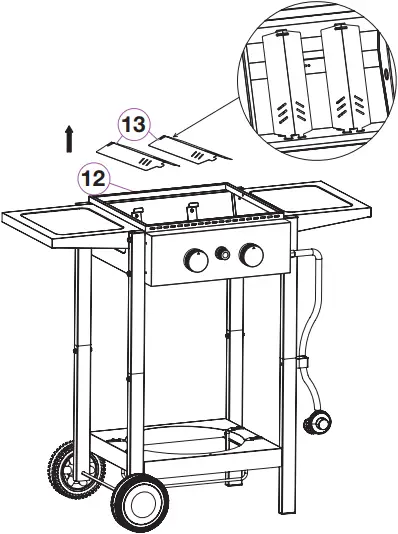 13

12