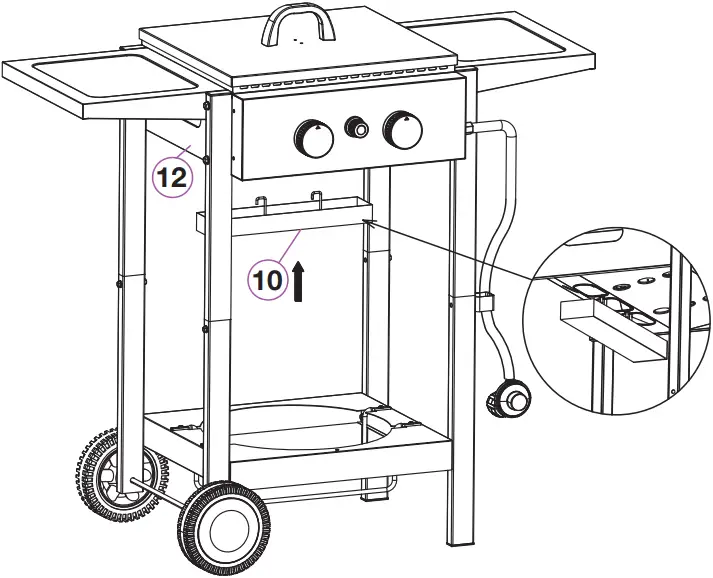 12

10