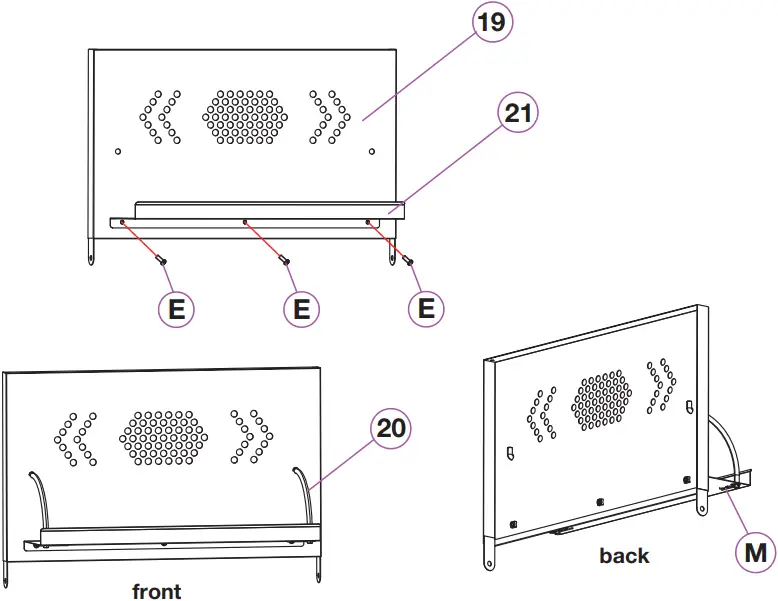 19

21

E E E

20

front

back

M