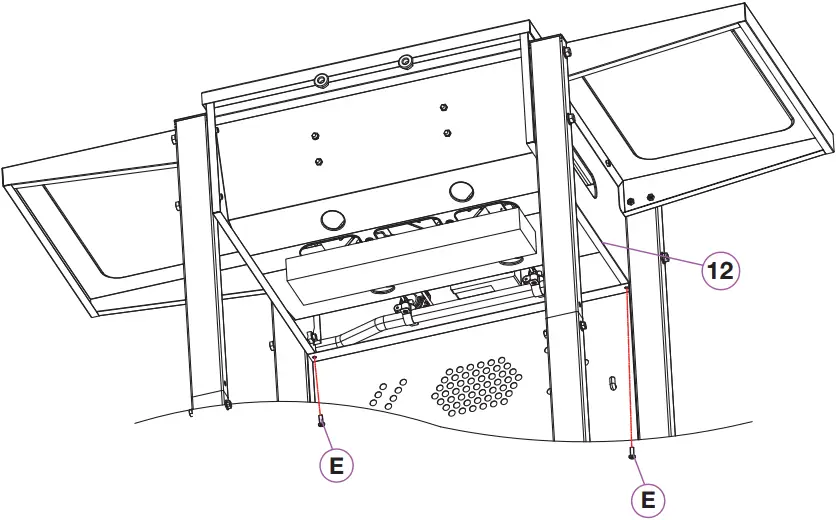 12

E

E