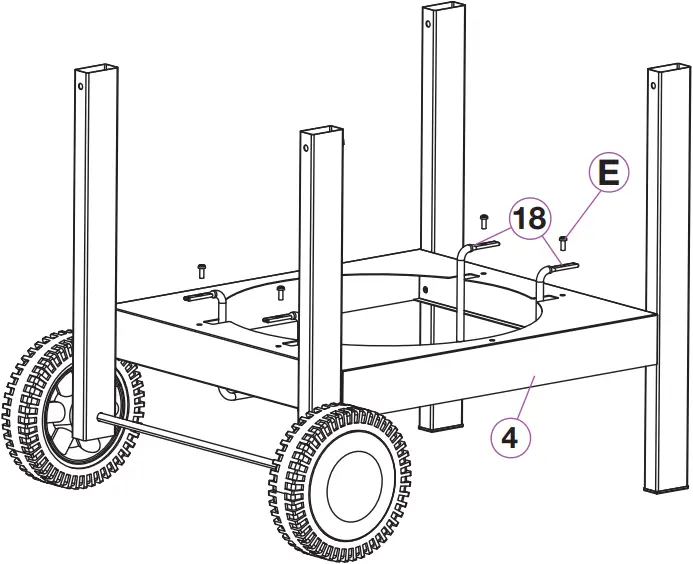 E
18
4