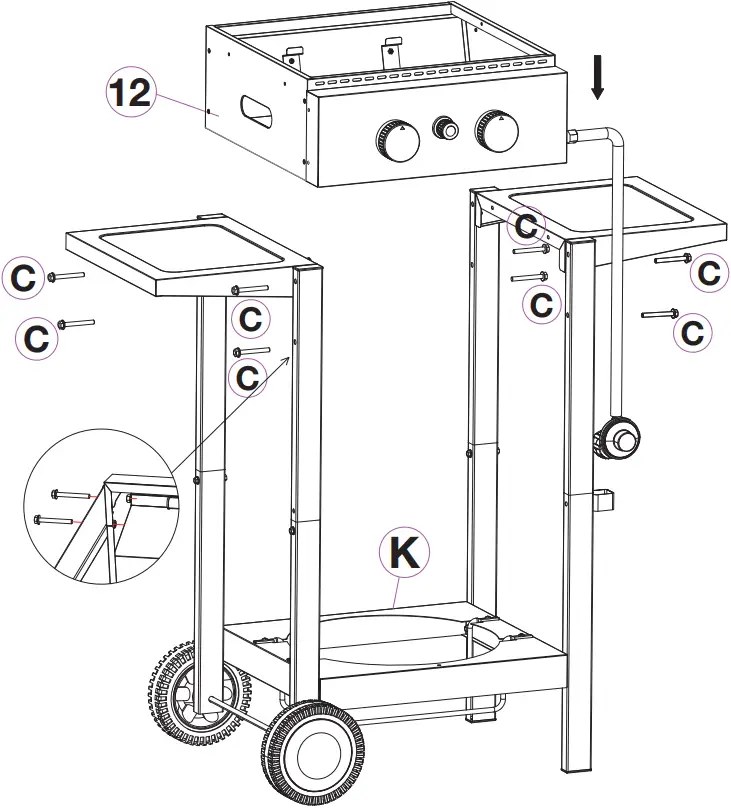 12

C
C
C
C
C
C
C
C

K