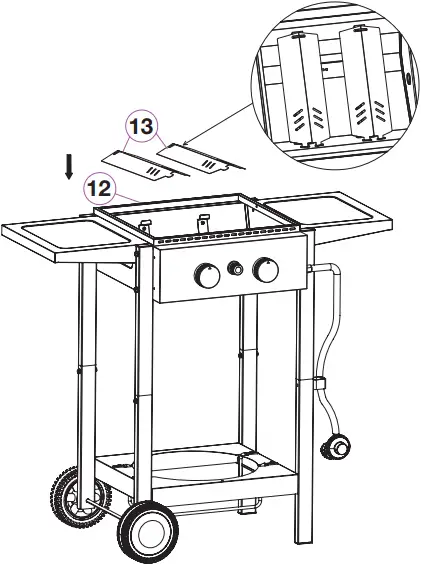 13

12