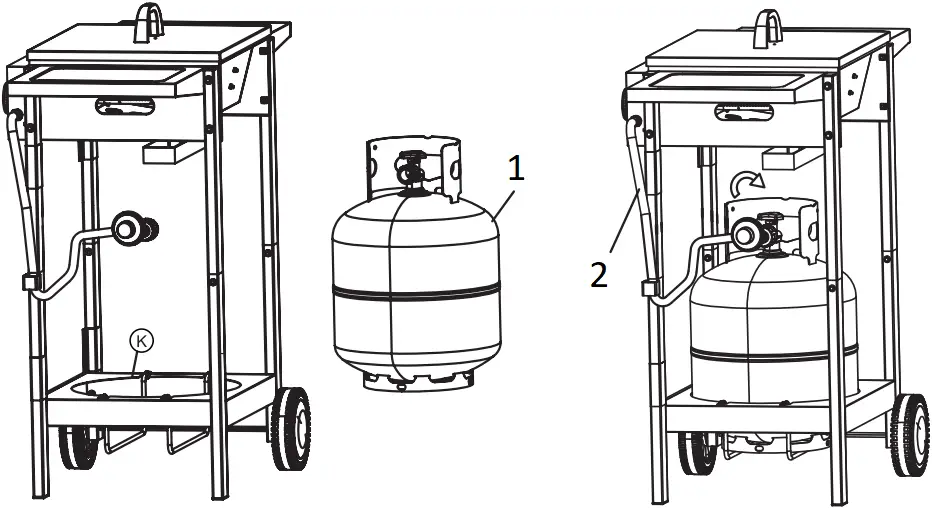 K

1

2