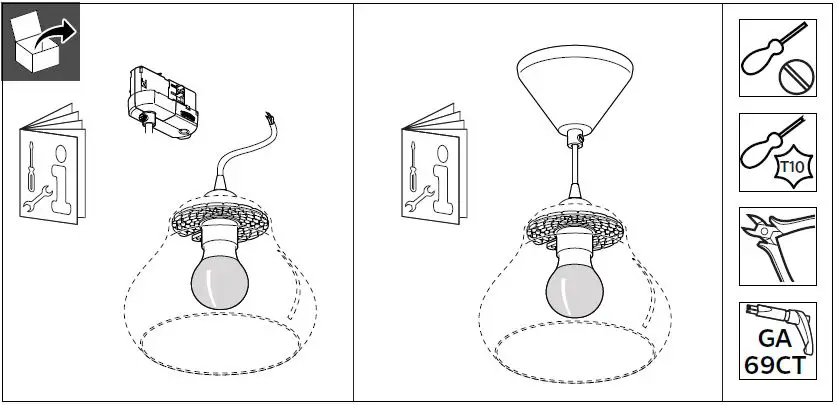 T10

GA
69CT