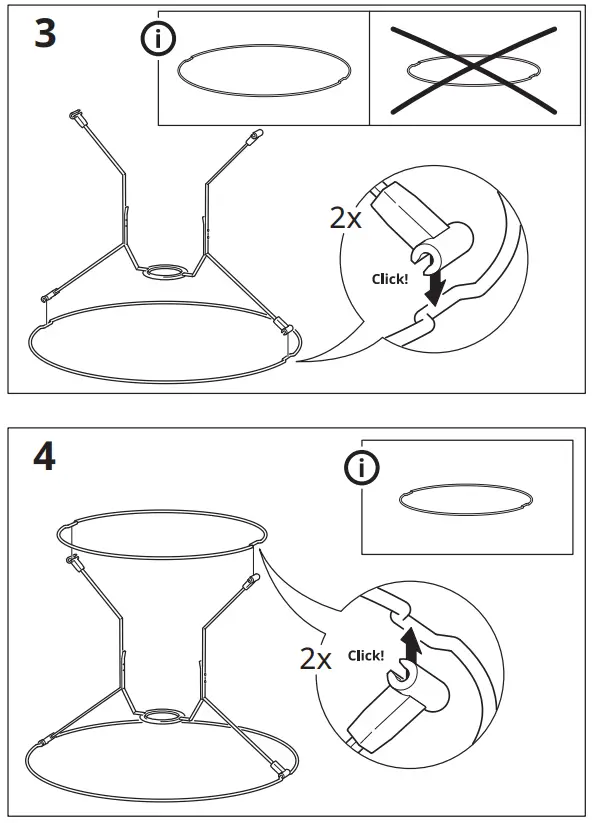 3

i

2x

Click!

4

i

2x

Click!