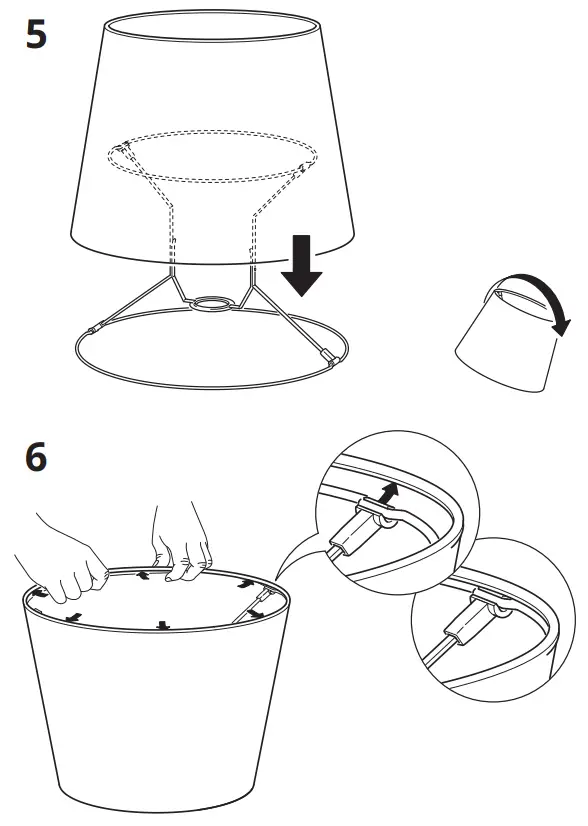 5

6