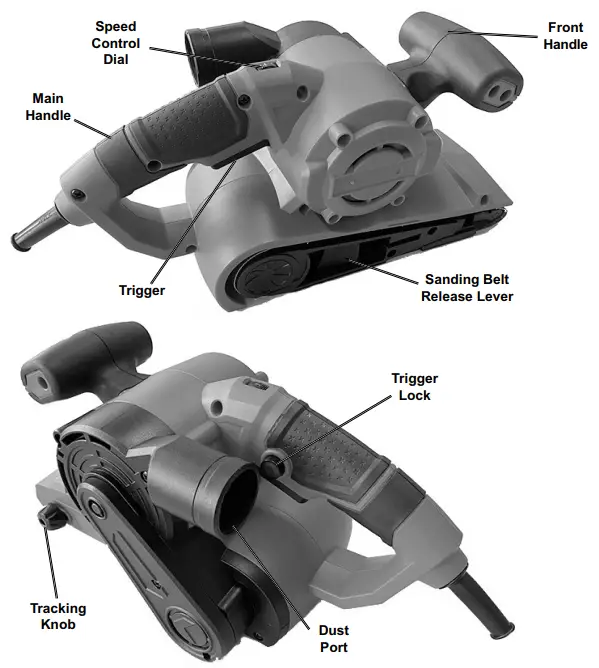 Speed Control Dial

Front Handle

Main Handle

Trigger

Sanding Belt Release Lever

Trigger Lock

Tracking Knob

Dust Port