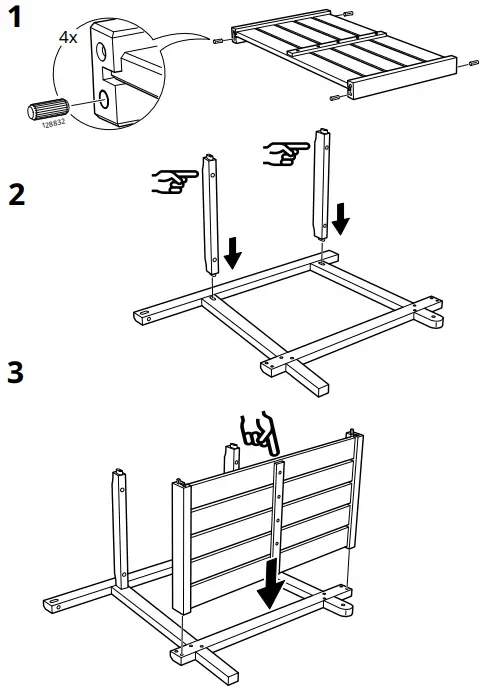 1

4x

128832

2

3