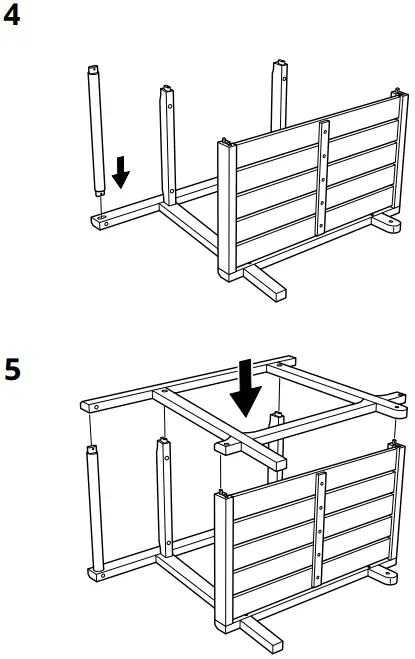 4

5