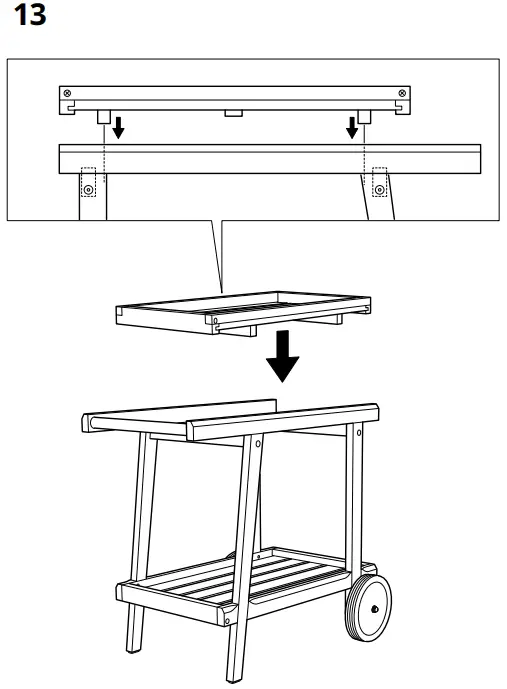 13