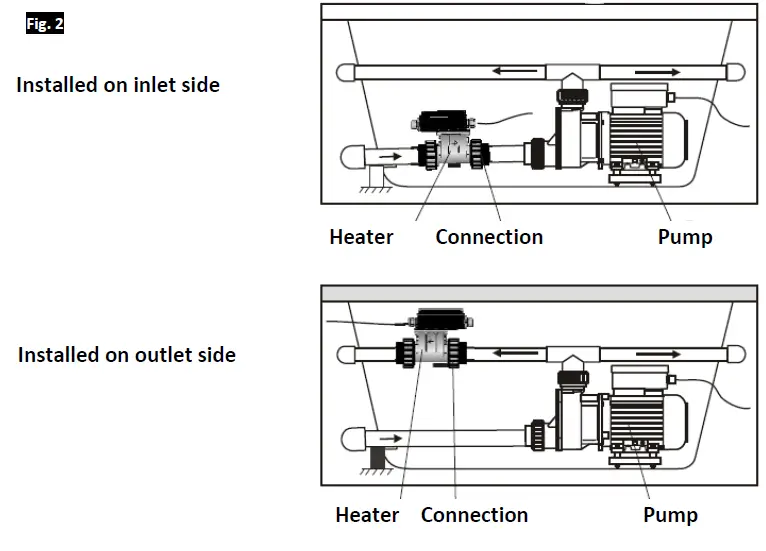 Fig. 2

Installed on inlet side

Heater Connection Pump

Installed on outlet side

Heater Connection Pump