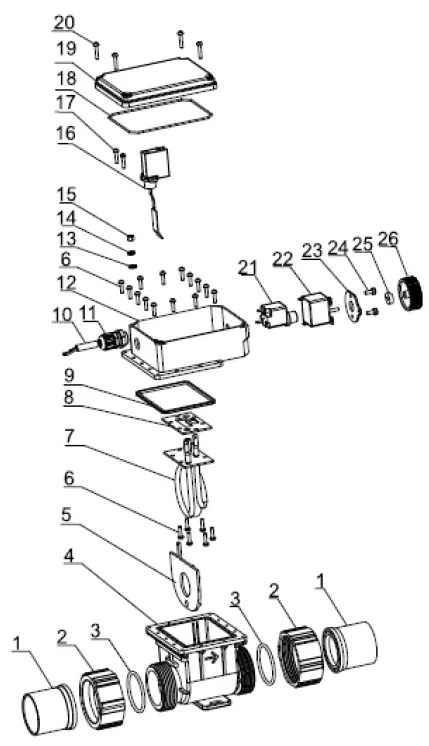 20
19
18
17
16
15
14
13
6
12
10
11
21
22
23
24
25
26
9
8
7
6
5
4
3
2
1
1
2
3