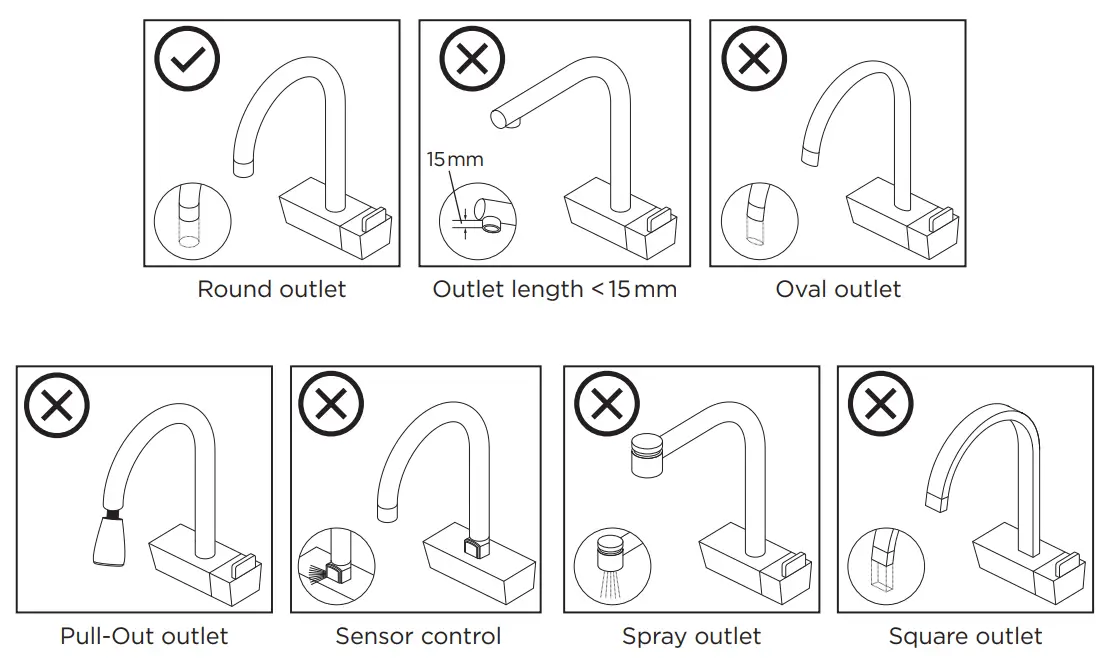 Round outlet

15 mm

Outlet length < 15 mm

Oval outlet

Pull-Out outlet

Sensor control

Spray outlet

Square outlet