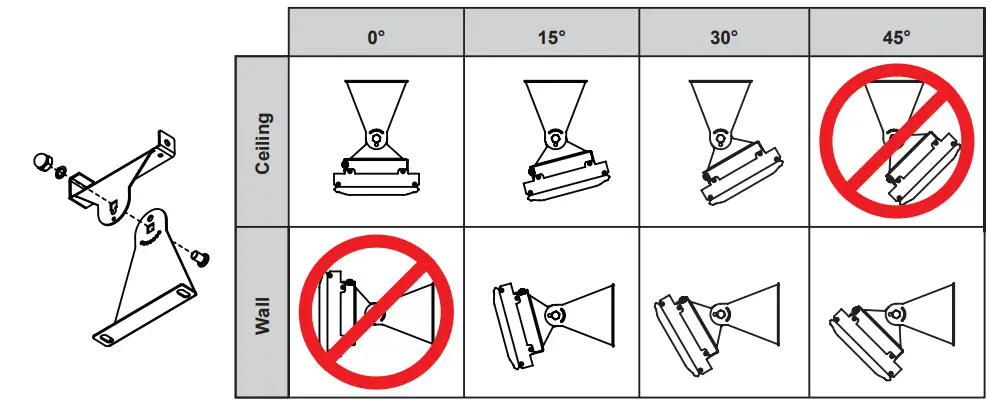 | | 0° | 15° | 30° | 45° |
|---|---|---|---|---|
| Ceiling | | | | |
| Wall | | | | |