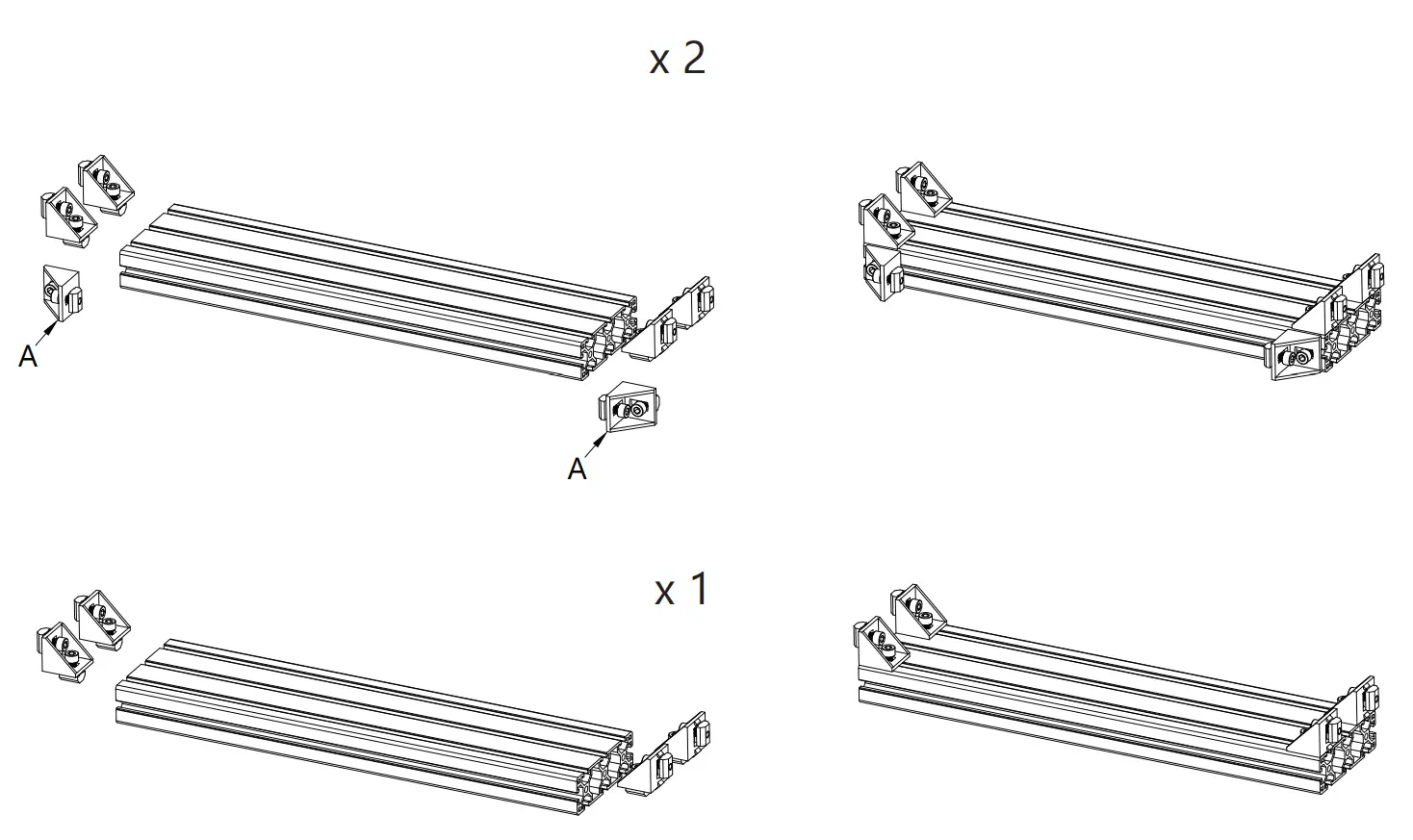 x 2

A

A

x 1