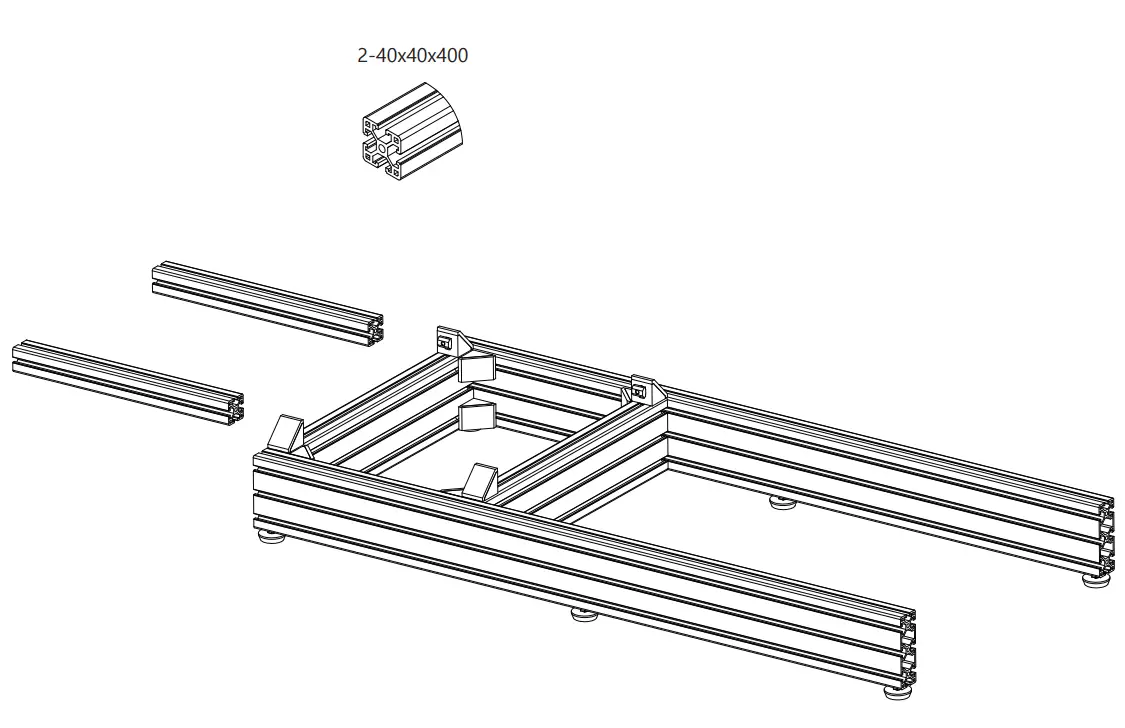 2-40x40x400