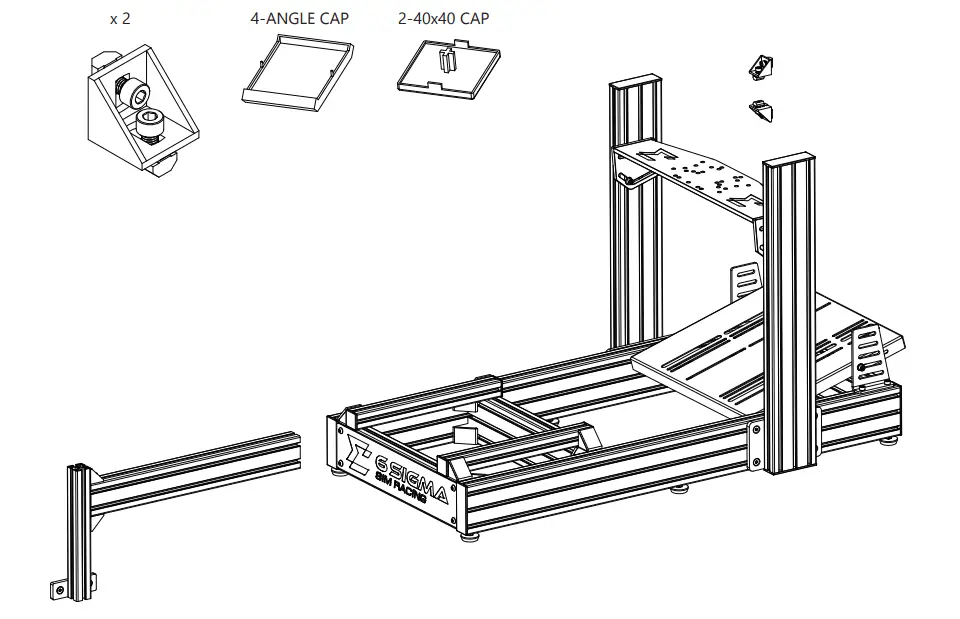 x 2

4-ANGLE CAP

2-40x40 CAP

6 SIGMA
SIM RACING