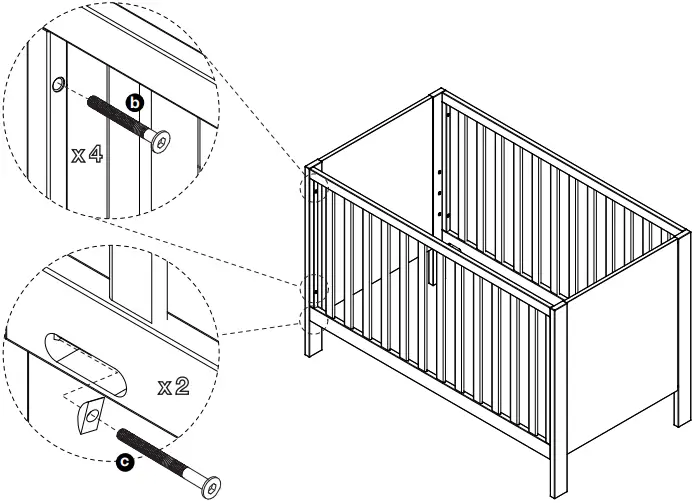 b
x 4
x 2
c